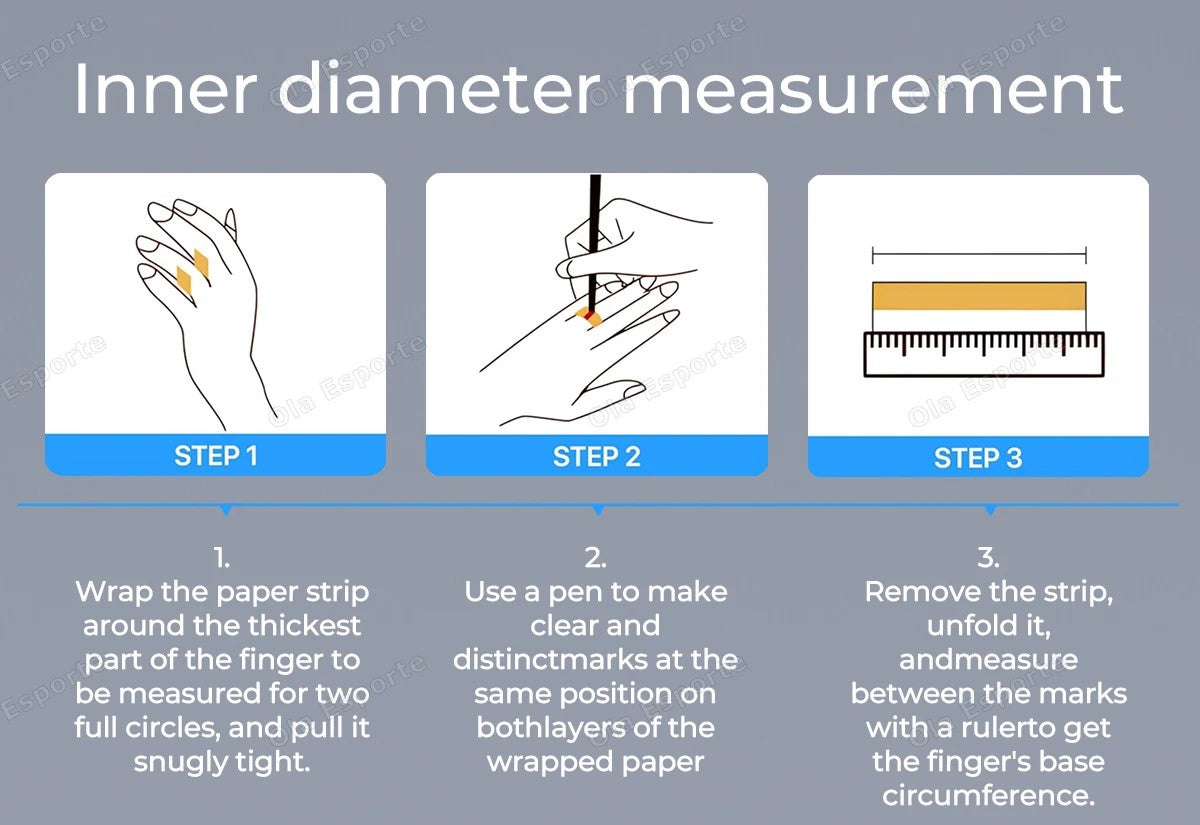 Inner diameter measurement

STEP 1

STEP 2

STEP 3

1.
Wrap the paper strip around the thickest part of the finger to be measured for two full circles, and pull it snugly tight.

2.
Use a pen to make clear and distinctmarks at the same position on bothlayers of the wrapped paper

3.
Remove the strip, unfold it, andmeasure between the marks with a rulerto get the finger's base circumference.

Ola Esporte